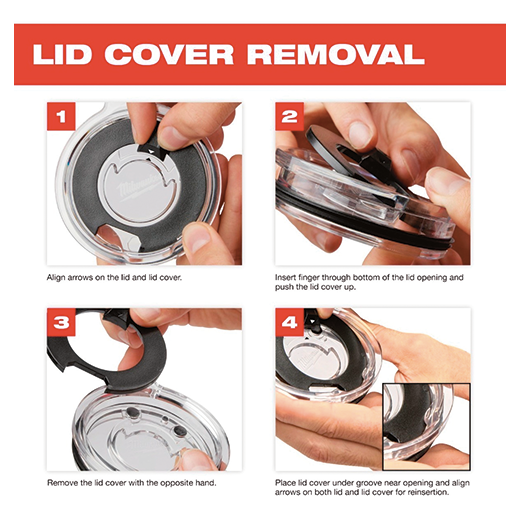 LID COVER REMOVAL

1

Milwaukee

Align arrows on the lid and lid cover.

2

Insert finger through bottom of the lid opening and push the lid cover up.

3

Remove the lid cover with the opposite hand.

4

Place lid cover under groove near opening and align arrows on both lid and lid cover for reinsertion.